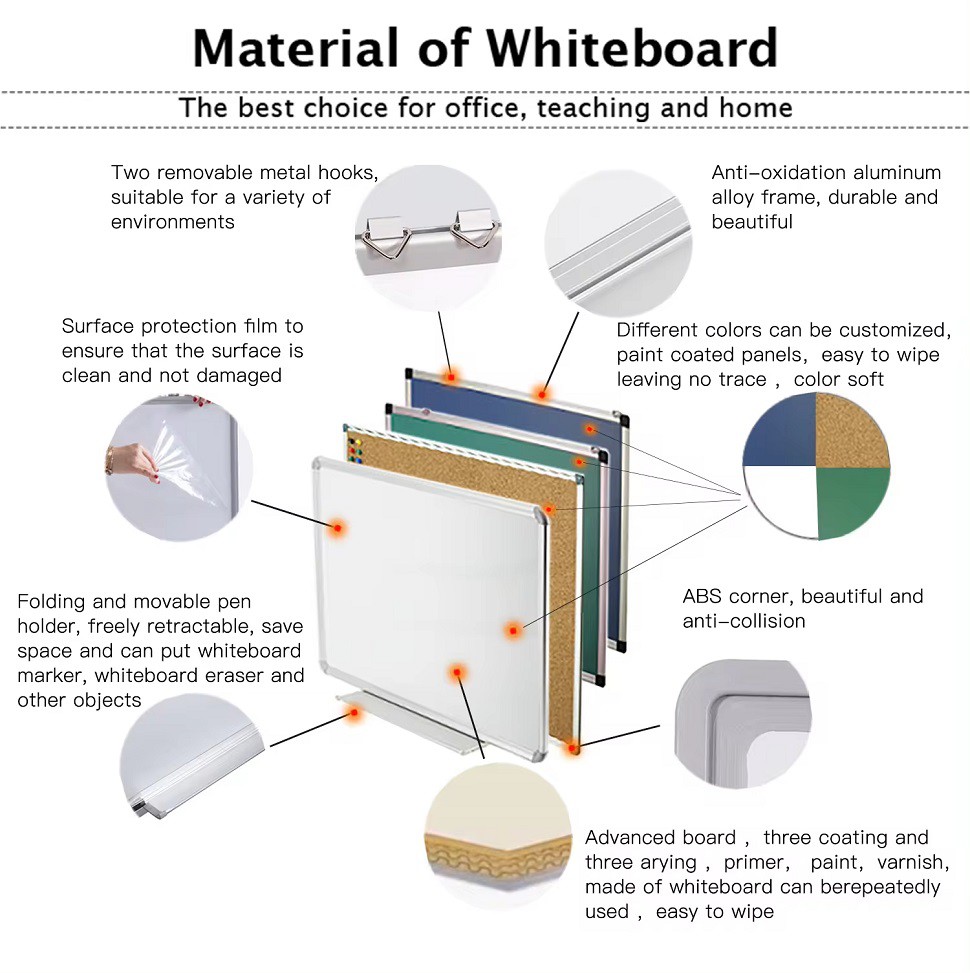 Material of Whiteboard

The best choice for office, teaching and home

Two removable metal hooks, suitable for a variety of environments

Anti-oxidation aluminum alloy frame, durable and beautiful

Surface protection film to ensure that the surface is clean and not damaged

Different colors can be customized, paint coated panels, easy to wipe leaving no trace , color soft

Folding and movable pen holder, freely retractable, save space and can put whiteboard marker, whiteboard eraser and other objects

ABS corner, beautiful and anti-collision

Advanced board , three coating and three arying , primer, paint, varnish, made of whiteboard can berepeatedly used , easy to wipe